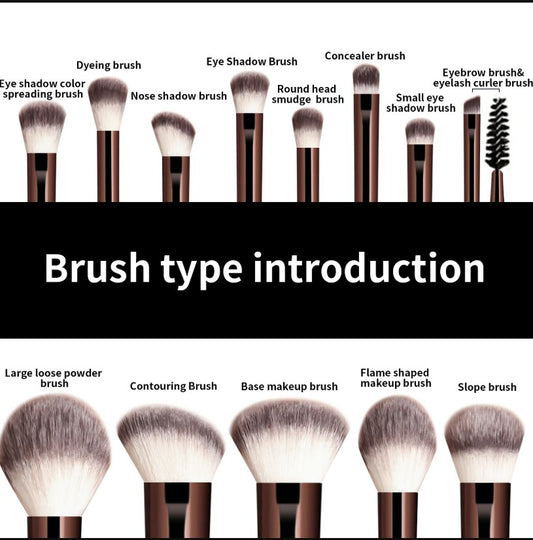 Eye shadow color spreading brush

Dyeing brush

Nose shadow brush

Eye Shadow Brush

Round head smudge brush

Concealer brush

Small eye shadow brush

Eyebrow brush& eyelash curler brush

Brush type introduction

Large loose powder brush

Contouring Brush

Base makeup brush

Flame shaped makeup brush

Slope brush